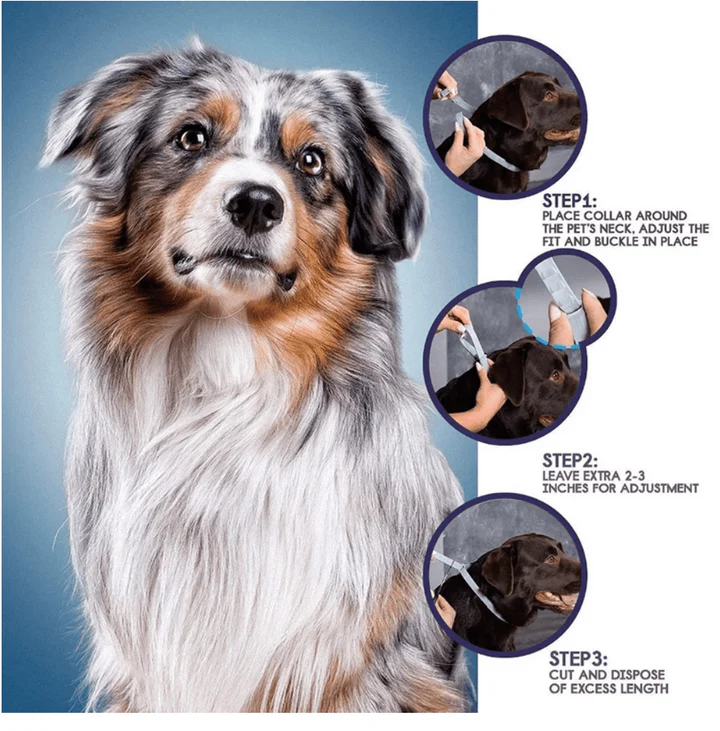 STEP1:
PLACE COLLAR AROUND THE PET'S NECK, ADJUST THE FIT AND BUCKLE IN PLACE

STEP2:
LEAVE EXTRA 2-3 INCHES FOR ADJUSTMENT

STEP3:
CUT AND DISPOSE OF EXCESS LENGTH